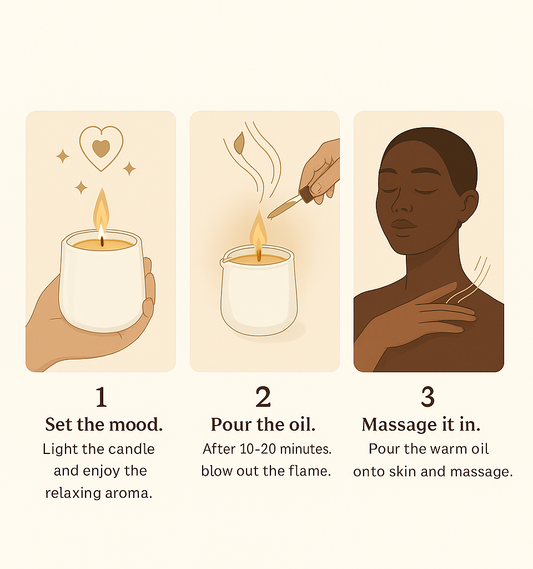 1
Set the mood.
Light the candle and enjoy the relaxing aroma.

2
Pour the oil.
After 10-20 minutes. blow out the flame.

3
Massage it in.
Pour the warm oil onto skin and massage.